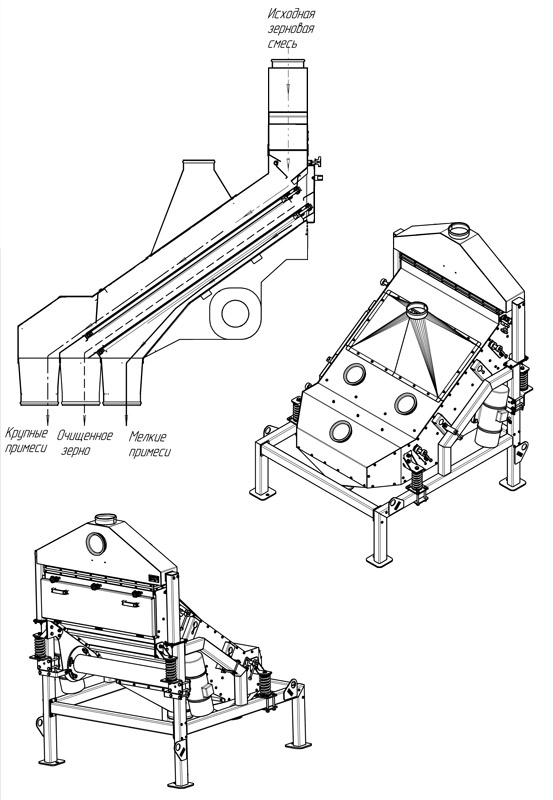 Исходная зерновая смесь

Крупные примеси

Очищенное зерно

Мелкие примеси